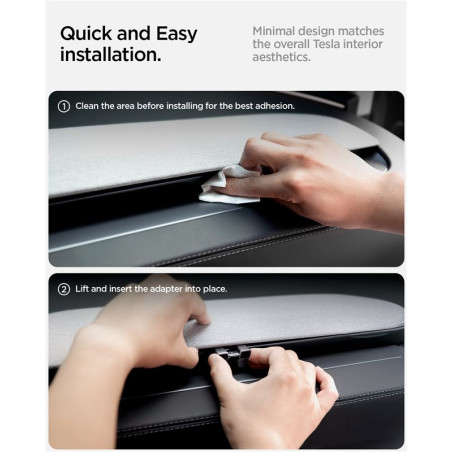 Quick and Easy installation.

Minimal design matches the overall Tesla interior aesthetics.

① Clean the area before installing for the best adhesion.

② Lift and insert the adapter into place.