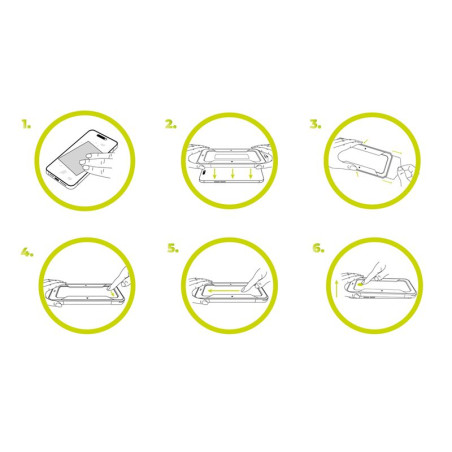 1.

2.

3.

4.

5.

6.